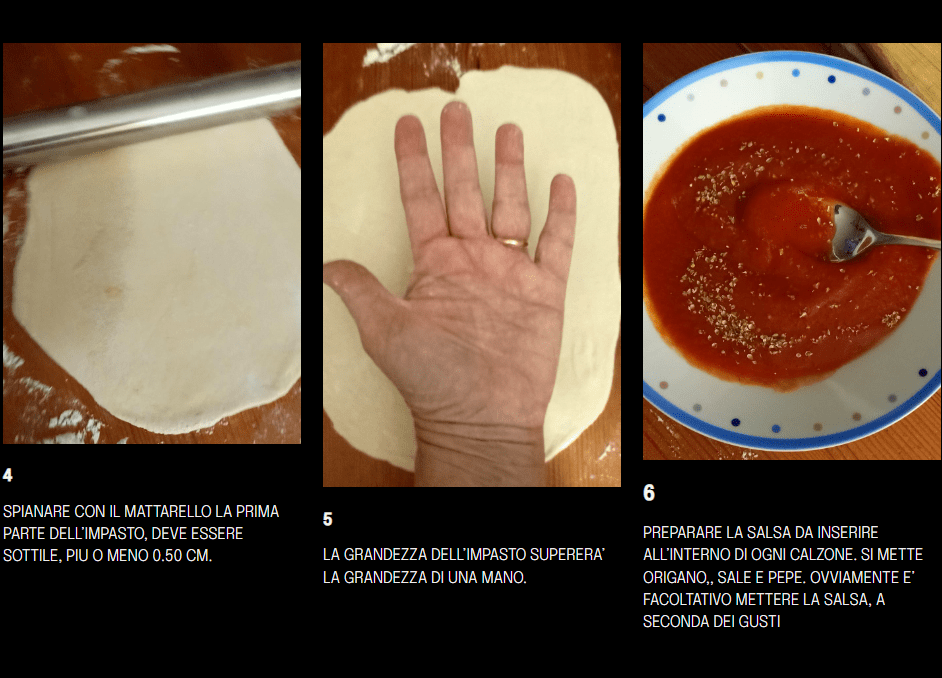 4

SPIANARE CON IL MATTARELLO LA PRIMA PARTE DELL'IMPASTO, DEVE ESSERE SOTTILE, PIU O MENO 0.50 CM.

5

LA GRANDEZZA DELL'IMPASTO SUPERERA' LA GRANDEZZA DI UNA MANO.

6

PREPARARE LA SALSA DA INSERIRE ALL'INTERNO DI OGNI CALZONE. SI METTE ORIGANO,, SALE E PEPE. OVVIAMENTE E' FACOLTATIVO METTERE LA SALSA, A SECONDA DEI GUSTI